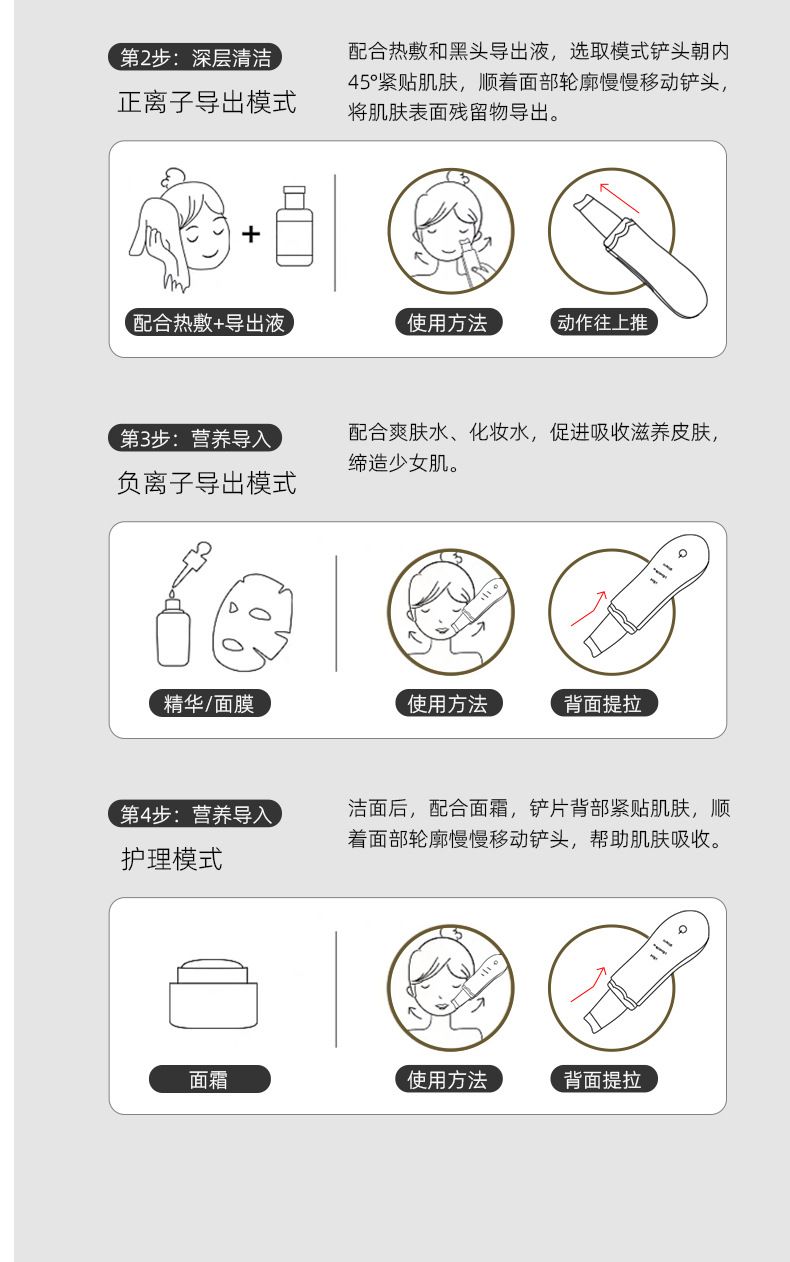 第2步：深层清洁

正离子导出模式

配合热敷和黑头导出液，选取模式铲头朝内45°紧贴肌肤，顺着面部轮廓慢慢移动铲头，将肌肤表面残留物导出。

配合热敷+导出液

使用方法

动作往上推

第3步：营养导入

负离子导出模式

配合爽肤水、化妆水，促进吸收滋养皮肤，缔造少女肌。

精华/面膜

使用方法

背面提拉

第4步：营养导入

护理模式

洁面后，配合面霜，铲片背部紧贴肌肤，顺着面部轮廓慢慢移动铲头，帮助肌肤吸收。

面霜

使用方法

背面提拉