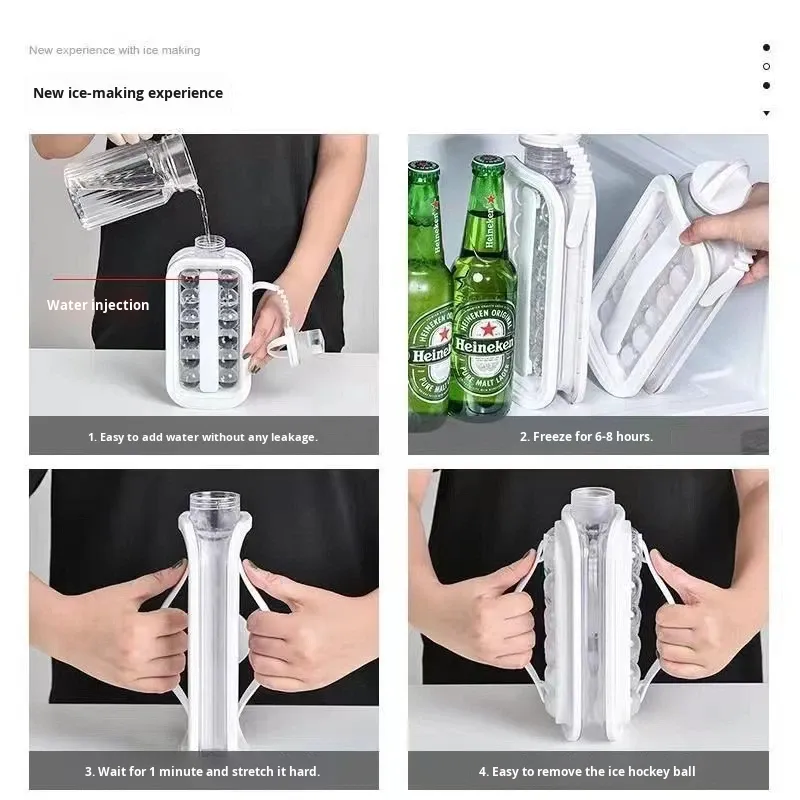 New experience with ice making

New ice-making experience

Water injection

1. Easy to add water without any leakage.

Heineken
HEINEKEN ORIGINAL
Heineken
PURE MALT LAGER

2. Freeze for 6-8 hours.

3. Wait for 1 minute and stretch it hard.

4. Easy to remove the ice hockey ball