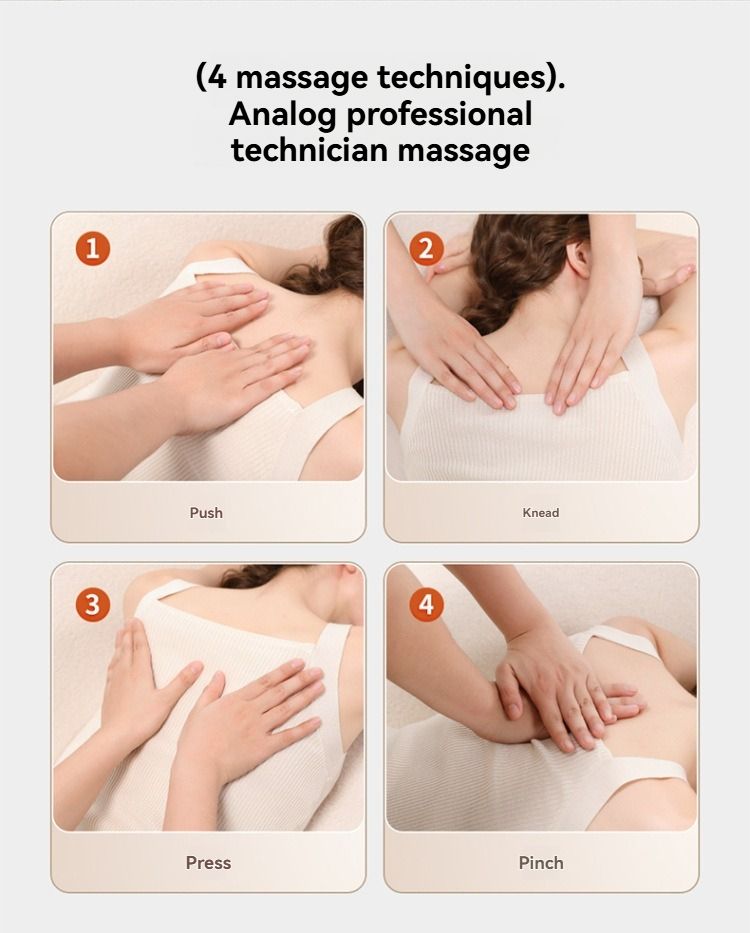 (4 massage techniques).
Analog professional technician massage

1

Push

2

Knead

3

Press

4

Pinch