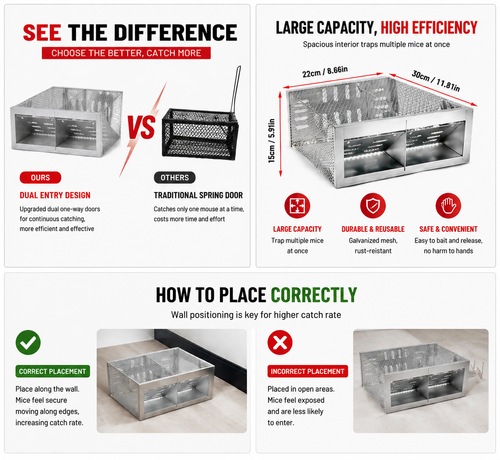 SEE THE DIFFERENCE

CHOOSE THE BETTER, CATCH MORE

VS

OURS

DUAL ENTRY DESIGN

Upgraded dual one-way doors for continuous catching, more efficient and effective

OTHERS

TRADITIONAL SPRING DOOR

Catches only one mouse at a time, costs more time and effort

LARGE CAPACITY, HIGH EFFICIENCY

Spacious interior traps multiple mice at once

22cm / 8.66in

30cm / 11.81in

15cm / 5.91in

LARGE CAPACITY

Trap multiple mice at once

DURABLE & REUSABLE

Galvanized mesh, rust-reistant

SAFE & CONVENIENT

Easy to bait and release, no harm to hands

HOW TO PLACE CORRECTLY

Wall positioning is key for higher catch rate

CORRECT PLACEMENT

Place along the wall. Mice feel secure moving along edges, increasing catch rate.

INCORRECT PLACEMENT

Placed in open areas. Mice feel exposed and are less likely to enter.