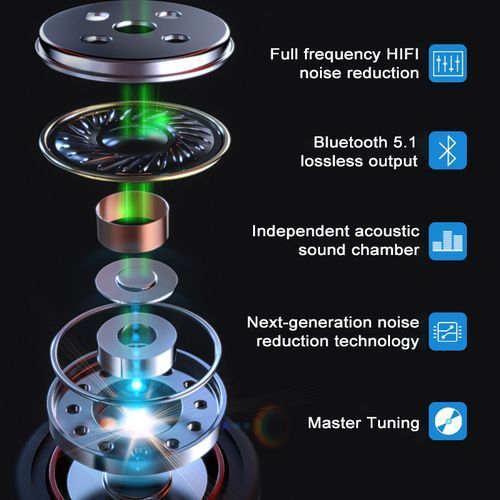 Full frequency HIFI noise reduction

Bluetooth 5.1 lossless output

Independent acoustic sound chamber

Next-generation noise reduction technology

Master Tuning