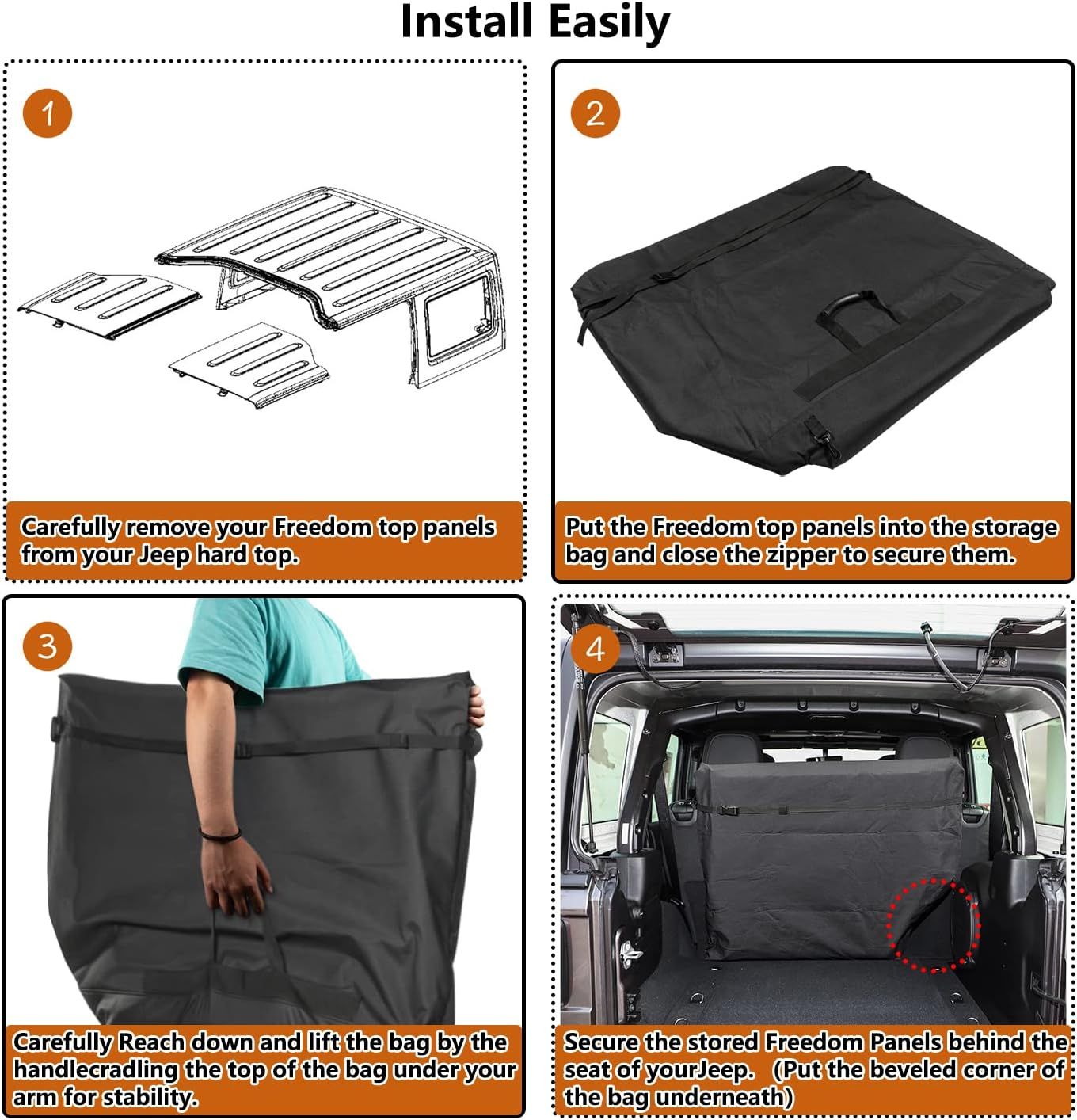 Install Easily

1

Carefully remove your Freedom top panels from your Jeep hard top.

2

Put the Freedom top panels into the storage bag and close the zipper to secure them.

3

Carefully Reach down and lift the bag by the handlecradling the top of the bag under your arm for stability.

4

Secure the stored Freedom Panels behind the seat of yourJeep. (Put the beveled corner of the bag underneath)