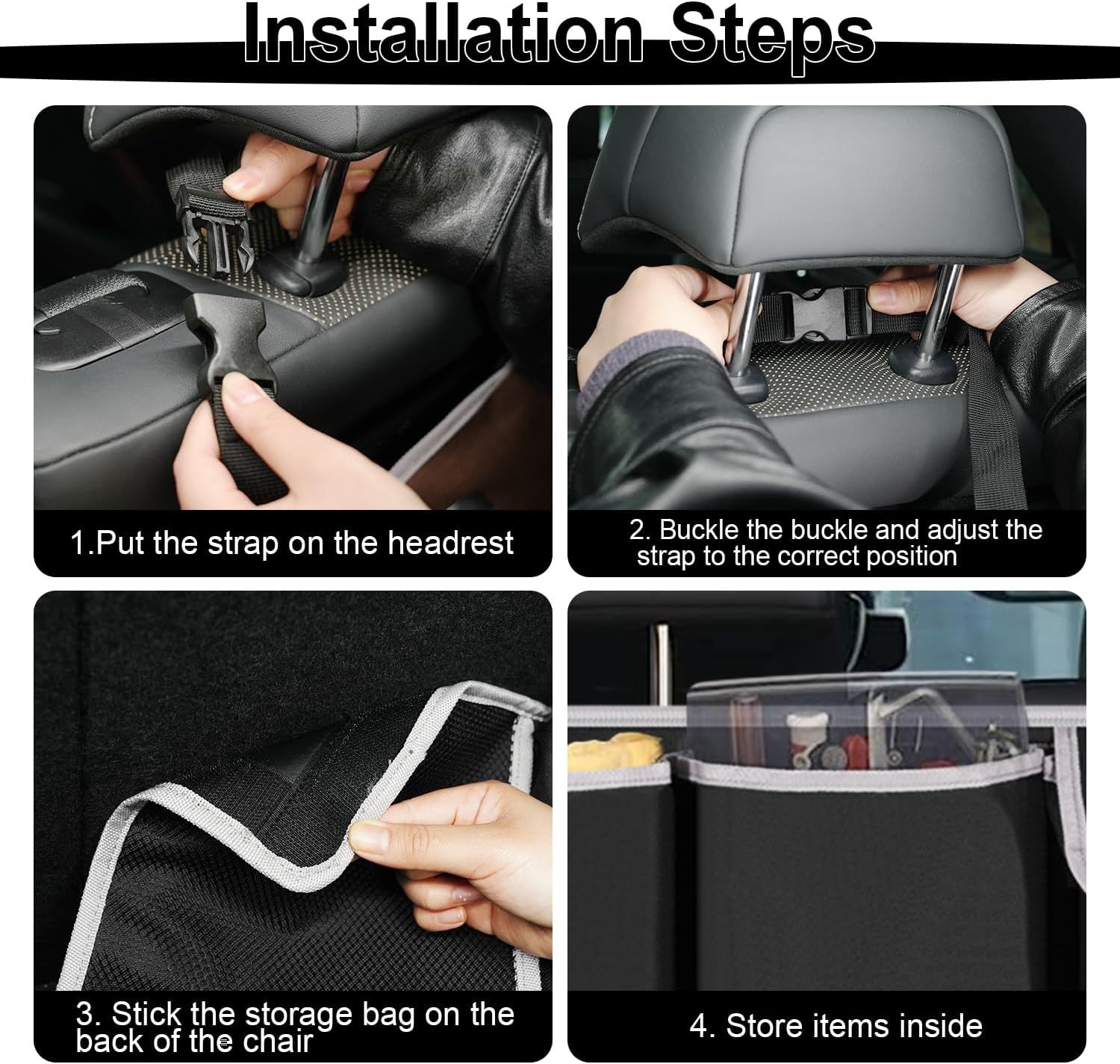 Installation Steps

1.Put the strap on the headrest

2. Buckle the buckle and adjust the strap to the correct position

3. Stick the storage bag on the back of the chair

4. Store items inside