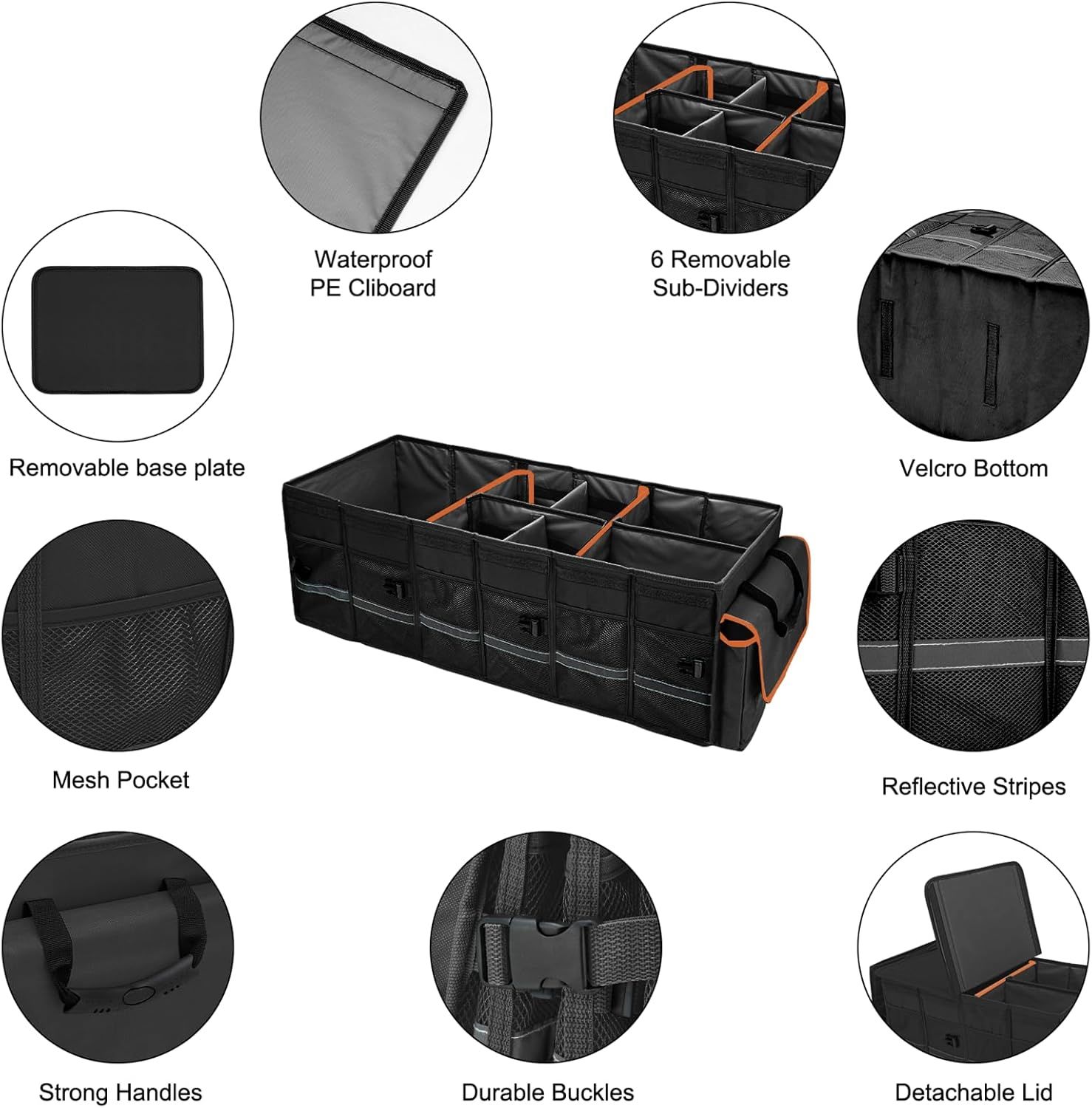 Waterproof PE Cliboard

6 Removable Sub-Dividers

Removable base plate

Velcro Bottom

Mesh Pocket

Reflective Stripes

Strong Handles

Durable Buckles

Detachable Lid