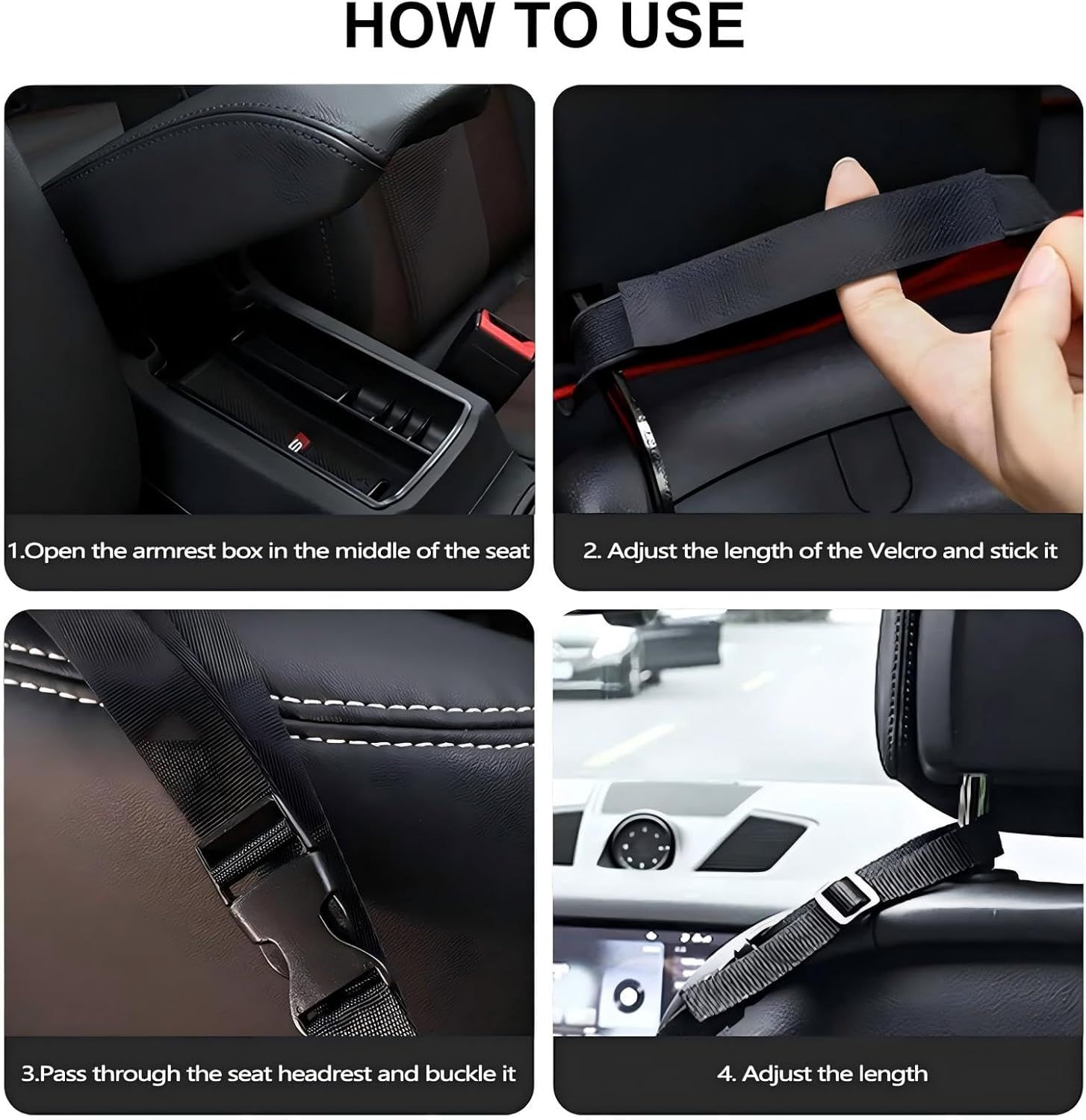 HOW TO USE

1.Open the armrest box in the middle of the seat

2. Adjust the length of the Velcro and stick it

3.Pass through the seat headrest and buckle it

4. Adjust the length