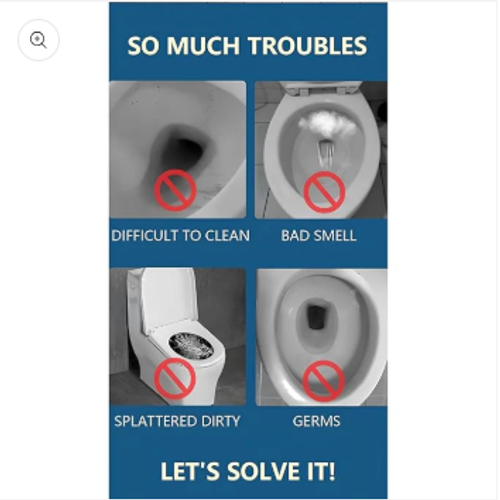 SO MUCH TROUBLES

DIFFICULT TO CLEAN

BAD SMELL

SPLATTERED DIRTY

GERMS

LET'S SOLVE IT!