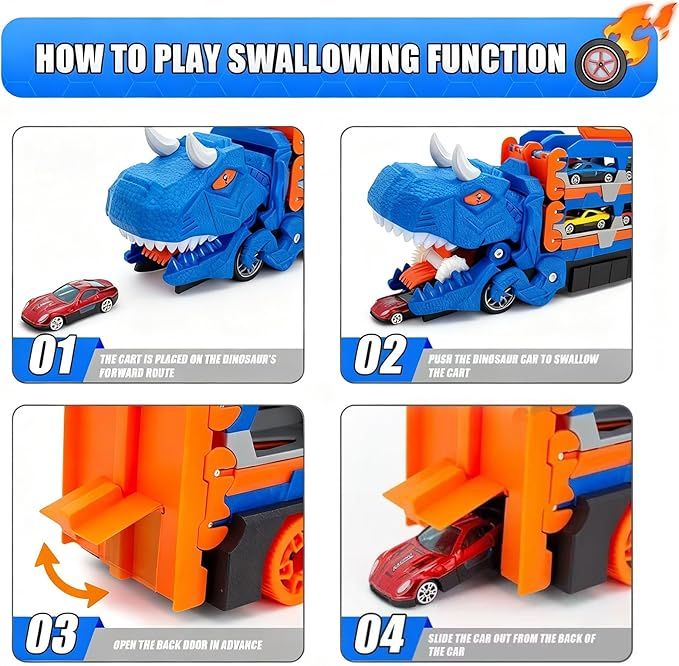 HOW TO PLAY SWALLOWING FUNCTION

01 THE CART IS PLACED ON THE DINOSAUR'S FORWARD ROUTE

02 PUSH THE DINOSAUR CAR TO SWALLOW THE CART

03 OPEN THE BACK DOOR IN ADVANCE

04 SLIDE THE CAR OUT FROM THE BACK OF THE CAR