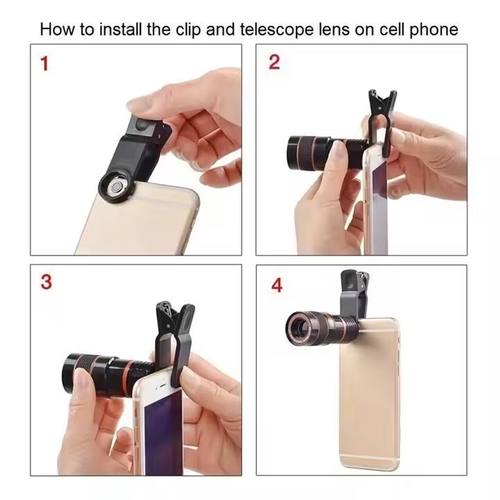 How to install the clip and telescope lens on cell phone

1

2

3

4