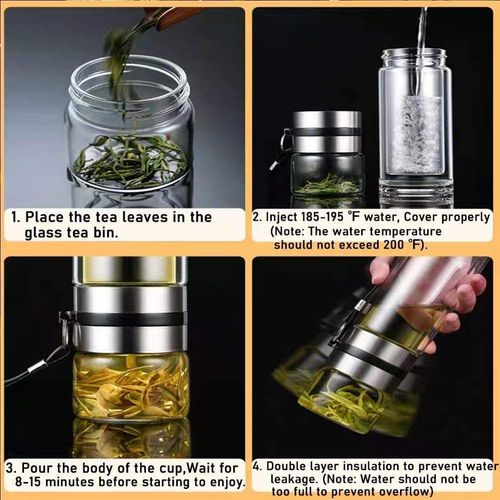 1. Place the tea leaves in the glass tea bin.

2. Inject 185-195 °F water, Cover properly (Note: The water temperature should not exceed 200 °F).

3. Pour the body of the cup,Wait for 8-15 minutes before starting to enjoy.

4. Double layer insulation to prevent water leakage. (Note: Water should not be too full to prevent overflow)