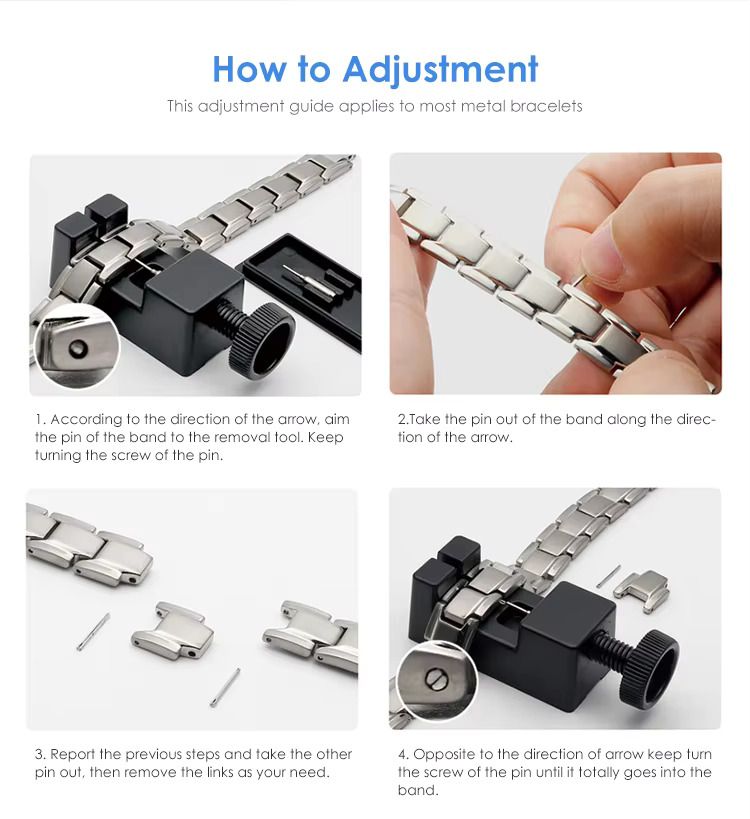 How to Adjustment

This adjustment guide applies to most metal bracelets

1. According to the direction of the arrow, aim the pin of the band to the removal tool. Keep turning the screw of the pin.

2.Take the pin out of the band along the direction of the arrow.

3. Report the previous steps and take the other pin out, then remove the links as your need.

4. Opposite to the direction of arrow keep turn the screw of the pin until it totally goes into the band.