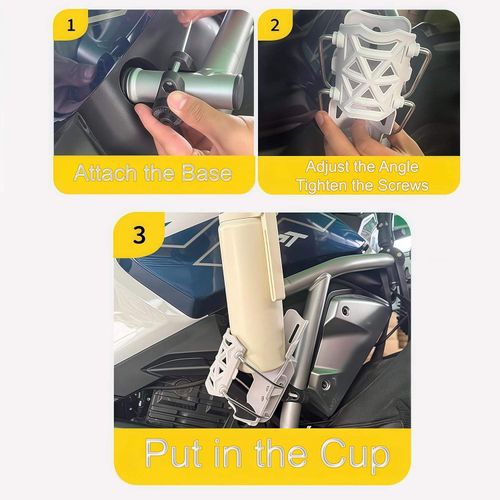 1

Attach the Base

2

Adjust the Angle
Tighten the Screws

3

Put in the Cup