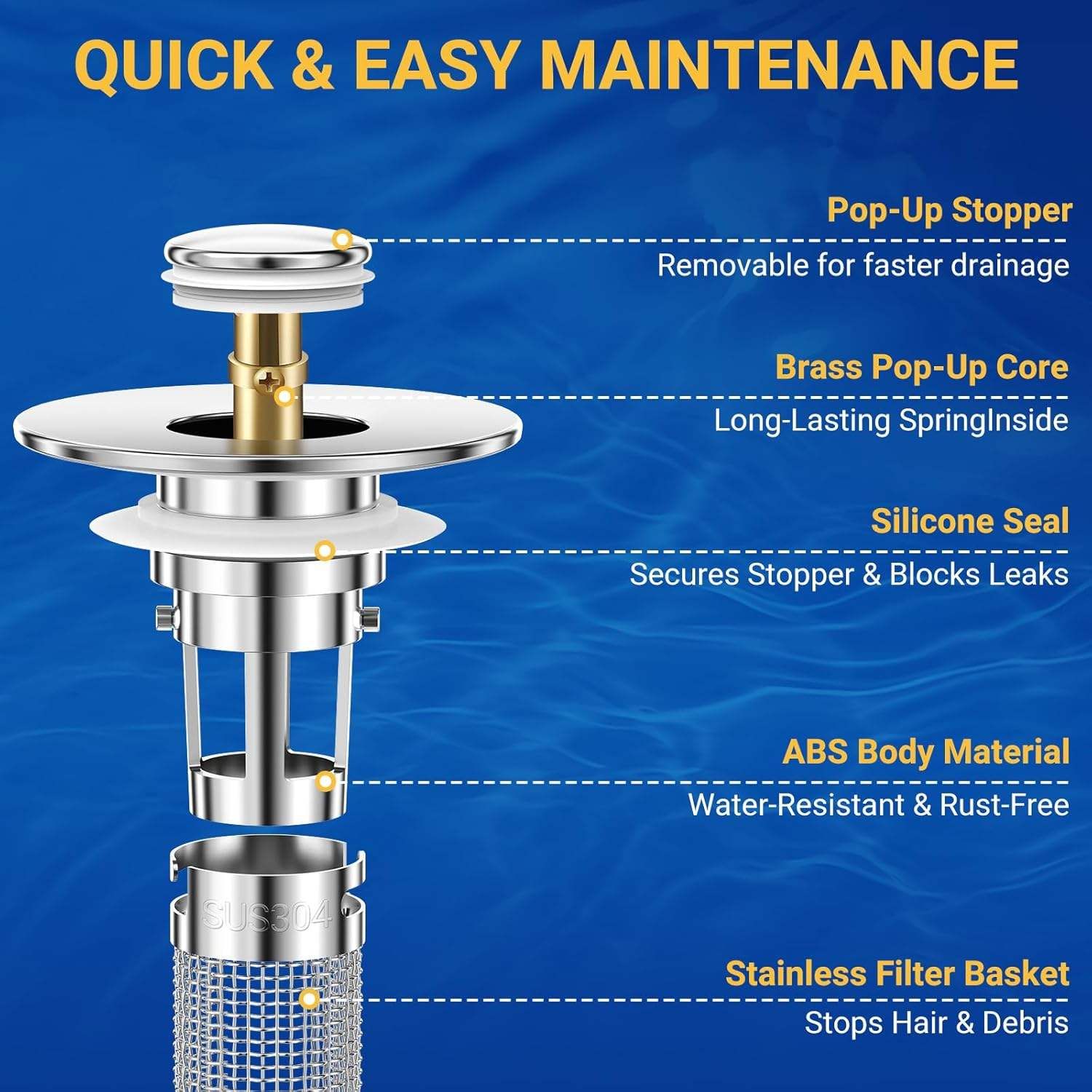 QUICK & EASY MAINTENANCE

Pop-Up Stopper
Removable for faster drainage

Brass Pop-Up Core
Long-Lasting SpringInside

Silicone Seal
Secures Stopper & Blocks Leaks

ABS Body Material
Water-Resistant & Rust-Free

SUS304

Stainless Filter Basket
Stops Hair & Debris