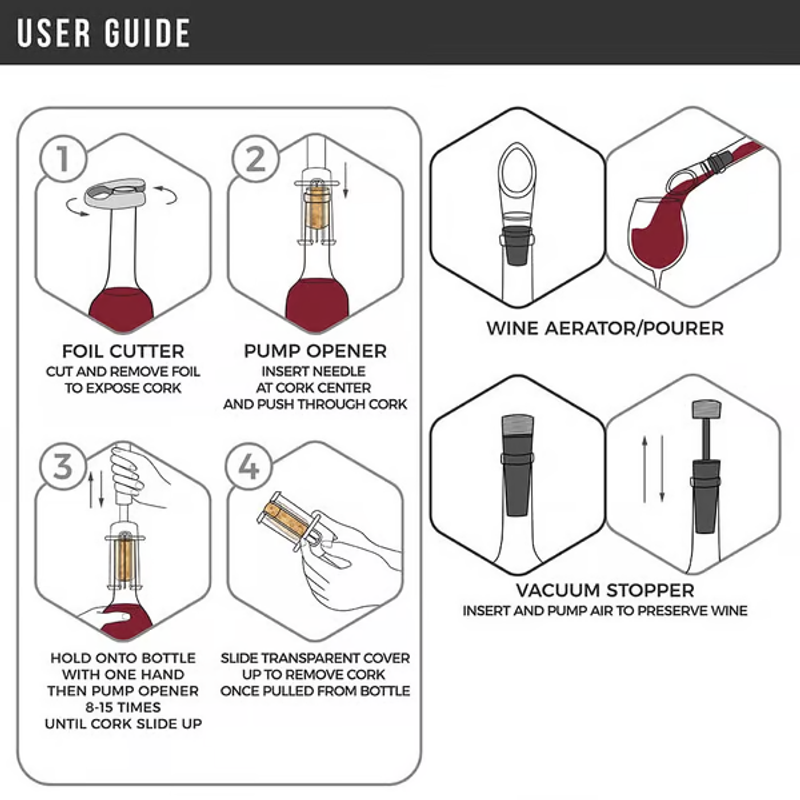 USER GUIDE

1

FOIL CUTTER
CUT AND REMOVE FOIL TO EXPOSE CORK

2

PUMP OPENER
INSERT NEEDLE AT CORK CENTER AND PUSH THROUGH CORK

3

HOLD ONTO BOTTLE WITH ONE HAND THEN PUMP OPENER 8-15 TIMES UNTIL CORK SLIDE UP

4

SLIDE TRANSPARENT COVER UP TO REMOVE CORK ONCE PULLED FROM BOTTLE

WINE AERATOR/POURER

VACUUM STOPPER
INSERT AND PUMP AIR TO PRESERVE WINE