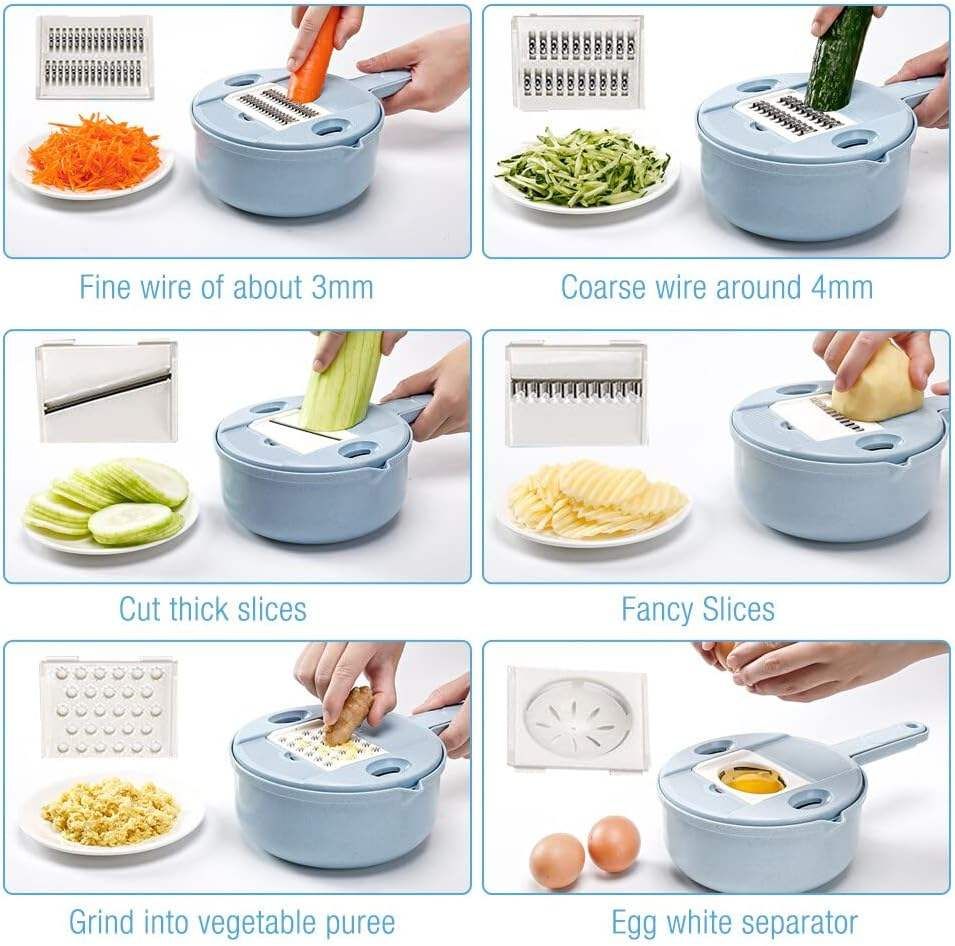 Fine wire of about 3mm

Coarse wire around 4mm

Cut thick slices

Fancy Slices

Grind into vegetable puree

Egg white separator