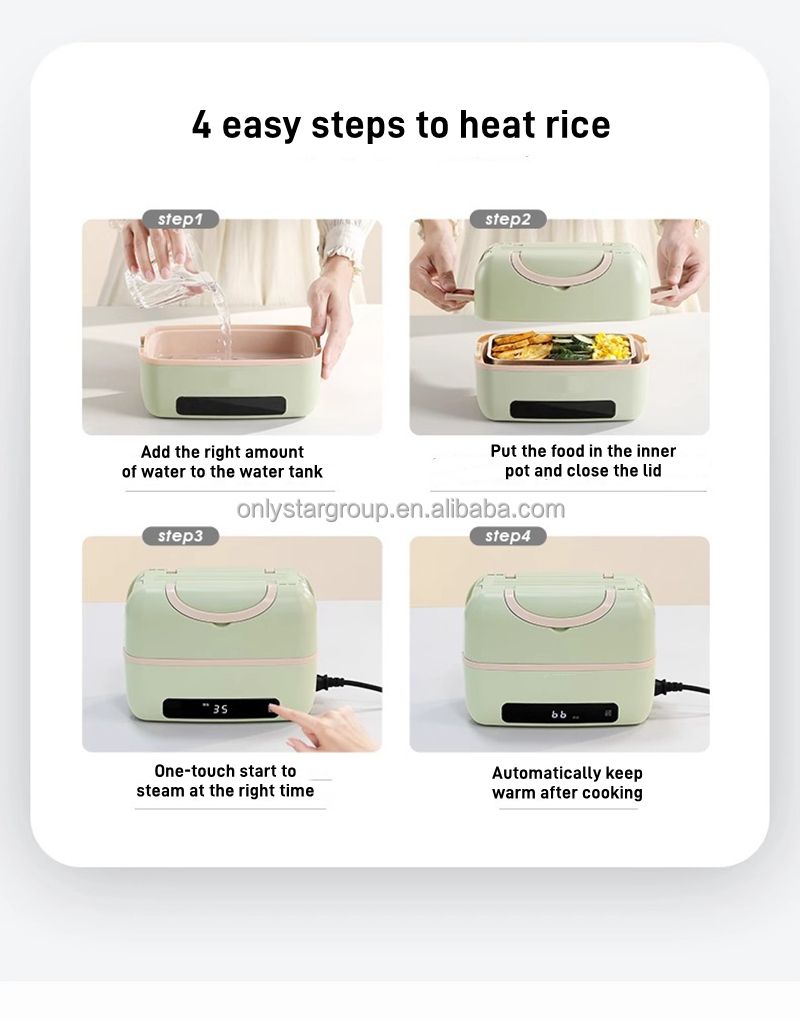 4 easy steps to heat rice

step1

Add the right amount of water to the water tank

step2

Put the food in the inner pot and close the lid

onlystargroup.en.alibaba.com

step3

35

One-touch start to steam at the right time

step4

bb

Automatically keep warm after cooking