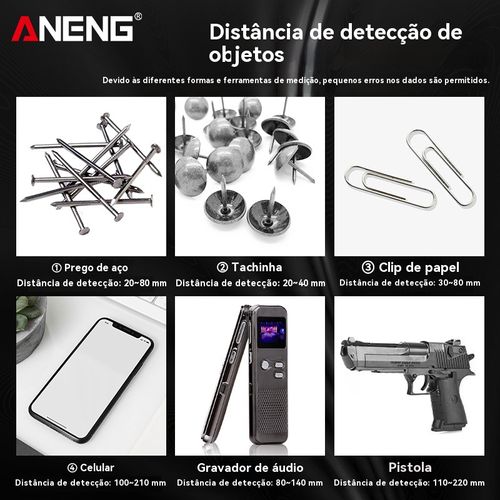 ANENG®

Distância de detecção de objetos

Devido às diferentes formas e ferramentas de medição, pequenos erros nos dados são permitidos.

① Prego de aço
Distância de detecção: 20~80 mm

② Tachinha
Distância de detecção: 20~40 mm

③ Clip de papel
Distância de detecção: 30~80 mm

④ Celular
Distância de detecção: 100~210 mm

Gravador de áudio
Distância de detecção: 80~140 mm

Pistola
Distância de detecção: 110~220 mm