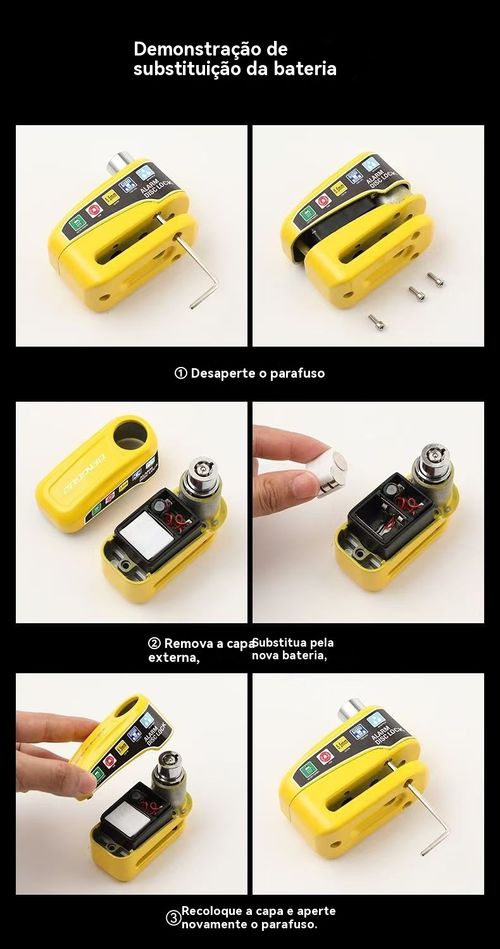 Demonstração de substituição da bateria

ALARM DISC LOCK

ALARM DISC LOCK

① Desaperte o parafuso

② Remova a capa externa,

Substitua pela nova bateria,

ALARM DISC LOCK

ALARM DISC LOCK

③ Recoloque a capa e aperte novamente o parafuso.