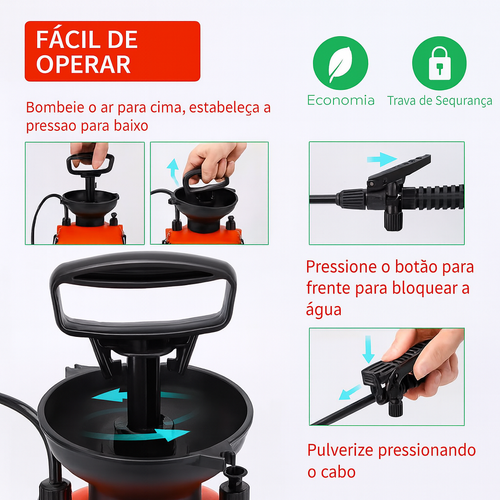 FÁCIL DE OPERAR

Bombeie o ar para cima, estabeleça a pressao para baixo

Economia

Trava de Sequrança

Pressione o botão para frente para bloquear a água

Pulverize pressionando o cabo