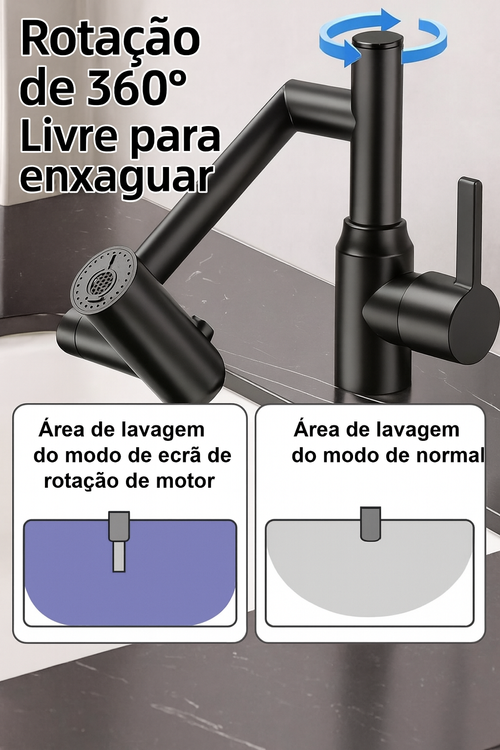 Rotação de 360° Livre para enxaguar

Área de lavagem do modo de ecrã de rotação de motor

Área de lavagem do modo de normal