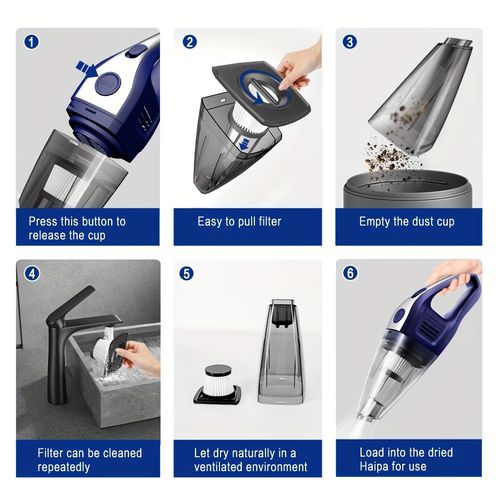 1
Press this button to release the cup

2
Easy to pull filter

3
Empty the dust cup

4
Filter can be cleaned repeatedly

5
Let dry naturally in a ventilated environment

6
Load into the dried Haipa for use