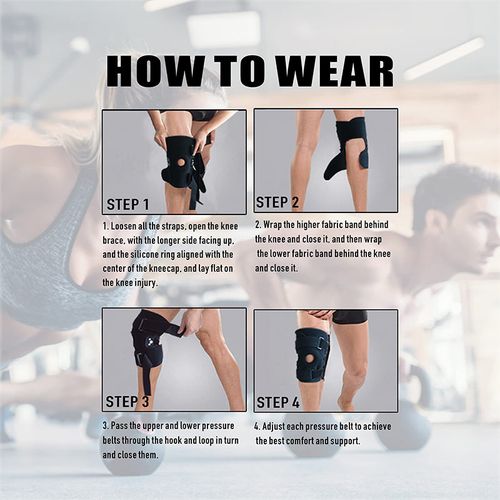 HOW TO WEAR

STEP 1

1. Loosen all the straps, open the knee brace, with the longer side facing up, and the silicone ring aligned with the center of the kneecap, and lay flat on the knee injury.

STEP 2

2. Wrap the higher fabric band behind the knee and close it, and then wrap the lower fabric band behind the knee and close it.

STEP 3

3. Pass the upper and lower pressure belts through the hook and loop in turn and close them.

STEP 4

4. Adjust each pressure belt to achieve the best comfort and support.