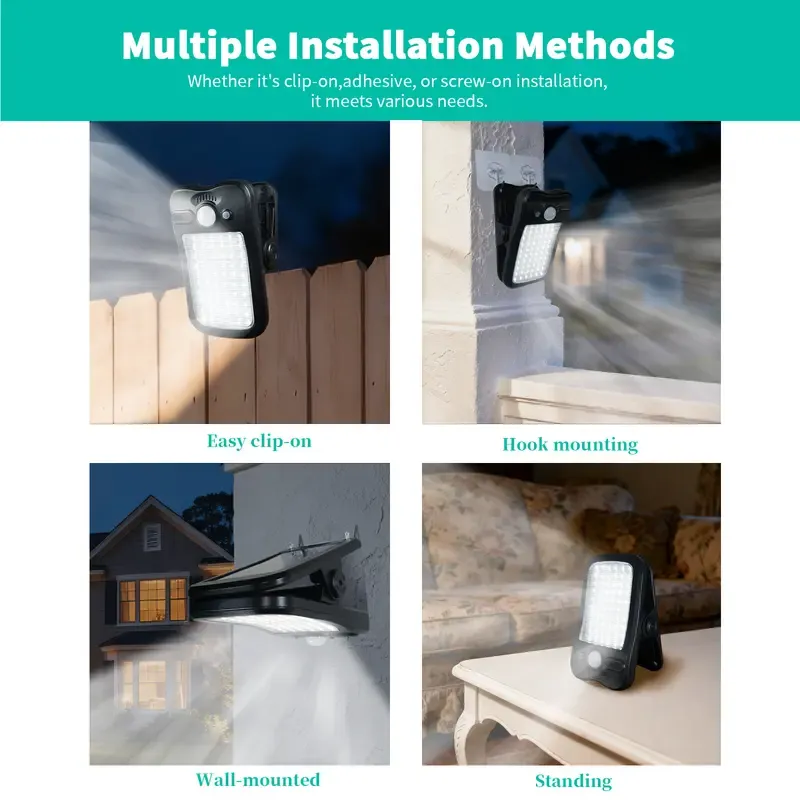 Multiple Installation Methods

Whether it's clip-on,adhesive, or screw-on installation, it meets various needs.

Easy clip-on

Hook mounting

Wall-mounted

Standing