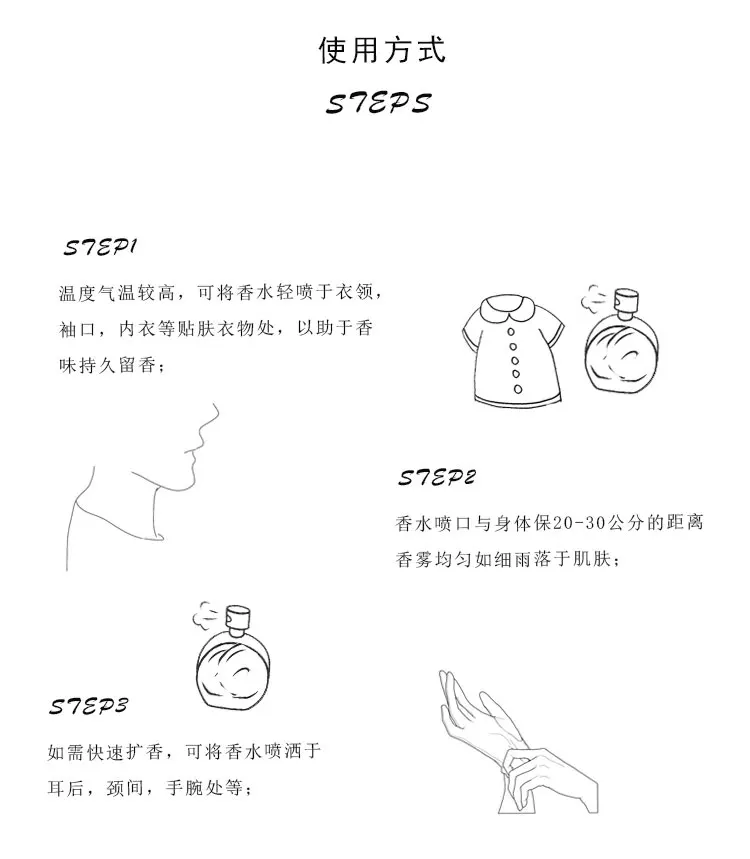 使用方式

STEPS

STEP1

温度气温较高，可将香水轻喷于衣领，袖口，内衣等贴肤衣物处，以助于香味持久留香；

STEP2

香水喷口与身体保20-30公分的距离香雾均匀如细雨落于肌肤；

STEP3

如需快速扩香，可将香水喷洒于耳后，颈间，手腕处等；