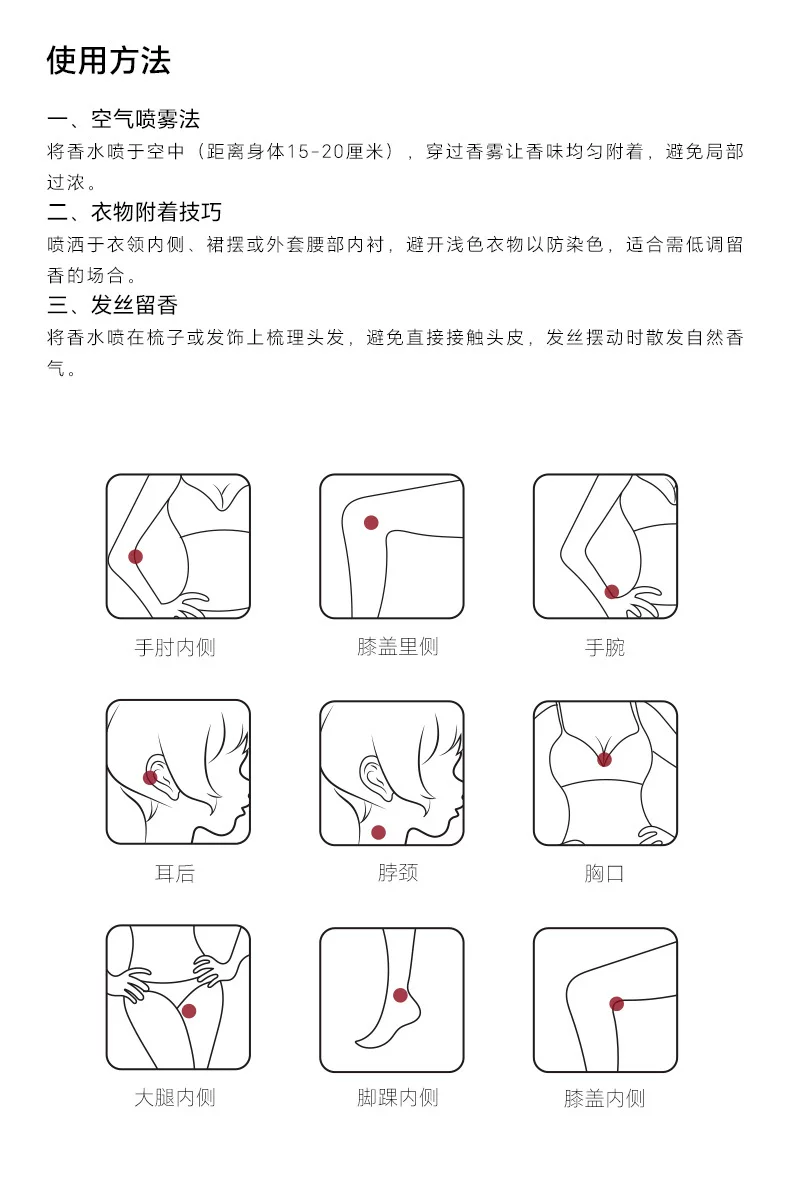 使用方法

一、空气喷雾法
将香水喷于空中（距离身体15-20厘米），穿过香雾让香味均匀附着，避免局部过浓。

二、衣物附着技巧
喷洒于衣领内侧、裙摆或外套腰部内衬，避开浅色衣物以防染色，适合需低调留香的场合。

三、发丝留香
将香水喷在梳子或发饰上梳理头发，避免直接接触头皮，发丝摆动时散发自然香气。

手肘内侧

膝盖里侧

手腕

耳后

脖颈

胸口

大腿内侧

脚踝内侧

膝盖内侧