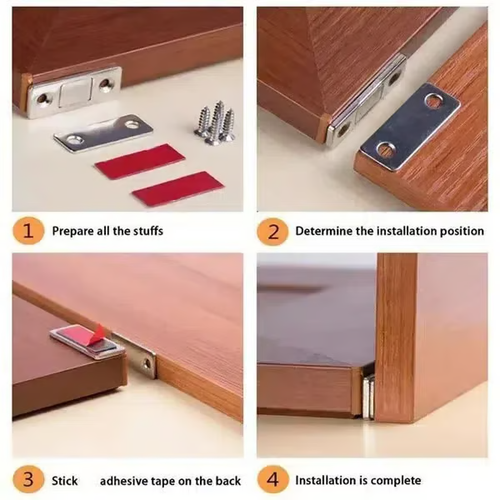 1 Prepare all the stuffs

2 Determine the installation position

3 Stick adhesive tape on the back

4 Installation is complete