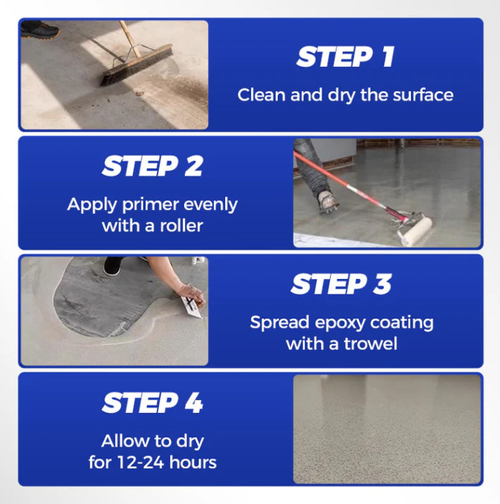 STEP 1
Clean and dry the surface

STEP 2
Apply primer evenly with a roller

STEP 3
Spread epoxy coating with a trowel

STEP 4
Allow to dry for 12-24 hours