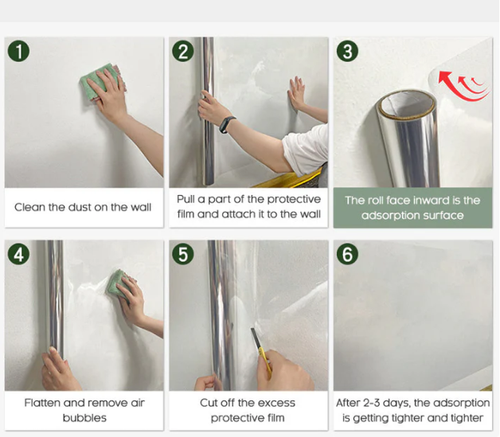 1

Clean the dust on the wall

2

Pull a part of the protective film and attach it to the wall

3

The roll face inward is the adsorption surface

4

Flatten and remove air bubbles

5

Cut off the excess protective film

6

After 2-3 days, the adsorption is getting tighter and tighter