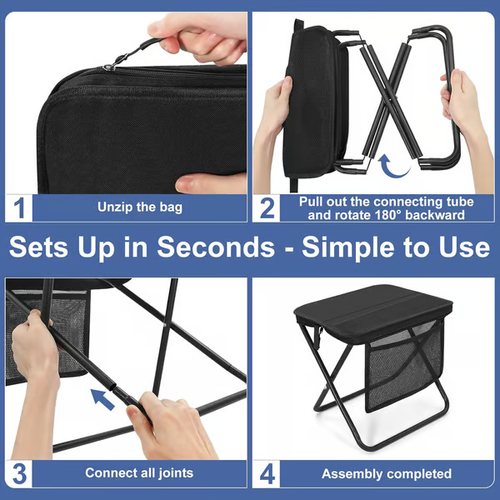 1 Unzip the bag

2 Pull out the connecting tube and rotate 180° backward

Sets Up in Seconds - Simple to Use

3 Connect all joints

4 Assembly completed