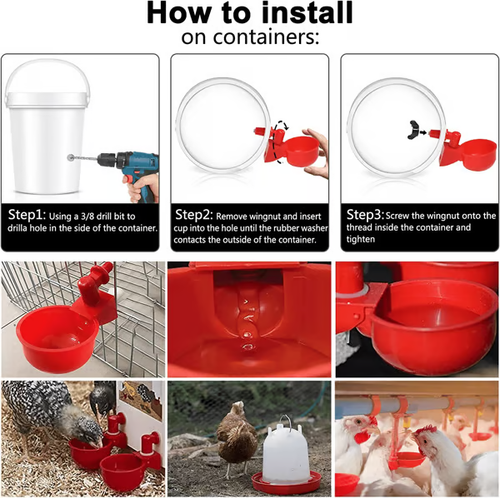 How to install
on containers:

Step1: Using a 3/8 drill bit to drilla hole in the side of the container.

Step2: Remove wingnut and insert cup into the hole until the rubber washer contacts the outside of the container.

Step3: Screw the wingnut onto the thread inside the container and tighten