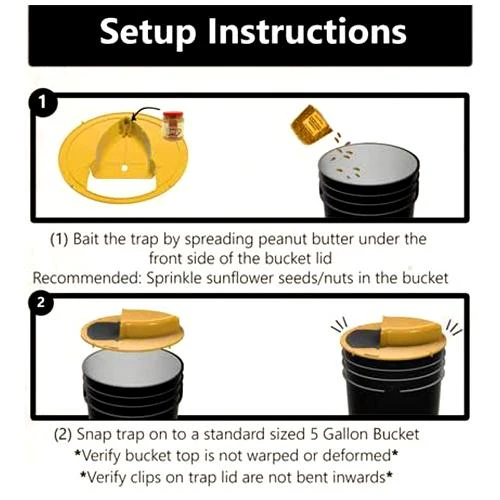 Setup Instructions

1

(1) Bait the trap by spreading peanut butter under the front side of the bucket lid
Recommended: Sprinkle sunflower seeds/nuts in the bucket

2

(2) Snap trap on to a standard sized 5 Gallon Bucket
*Verify bucket top is not warped or deformed*
*Verify clips on trap lid are not bent inwards*