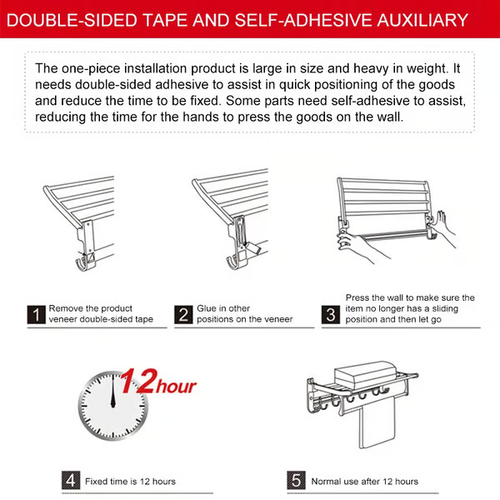 DOUBLE-SIDED TAPE AND SELF-ADHESIVE AUXILIARY

The one-piece installation product is large in size and heavy in weight. It needs double-sided adhesive to assist in quick positioning of the goods and reduce the time to be fixed. Some parts need self-adhesive to assist, reducing the time for the hands to press the goods on the wall.

1 Remove the product veneer double-sided tape

2 Glue in other positions on the veneer

3 Press the wall to make sure the item no longer has a sliding position and then let go

12hour

4 Fixed time is 12 hours

5 Normal use after 12 hours