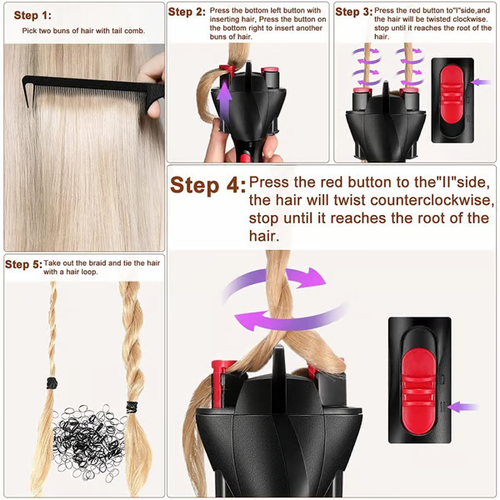 Step 1:
Pick two buns of hair with tail comb.

Step 2: Press the bottom left button with inserting hair, Press the button on the bottom right to insert another buns of hair.

Step 3: Press the red button to"I"side,and the hair will be twisted clockwise. stop until it reaches the root of the hair.

Step 4: Press the red button to the"II"side, the hair will twist counterclockwise, stop until it reaches the root of the hair.

Step 5: Take out the braid and tie the hair with a hair loop.