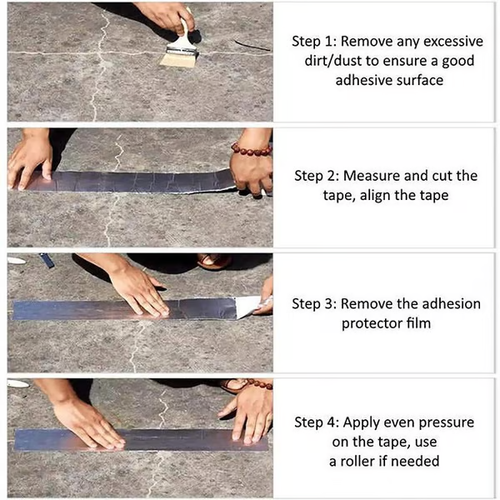 Step 1: Remove any excessive dirt/dust to ensure a good adhesive surface

Step 2: Measure and cut the tape, align the tape

Step 3: Remove the adhesion protector film

Step 4: Apply even pressure on the tape, use a roller if needed