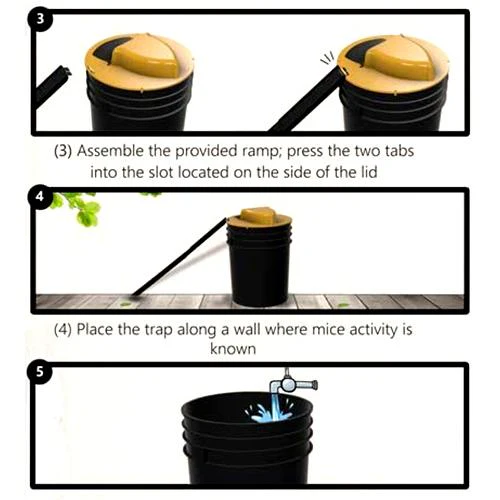 3

(3) Assemble the provided ramp; press the two tabs into the slot located on the side of the lid

4

(4) Place the trap along a wall where mice activity is known

5