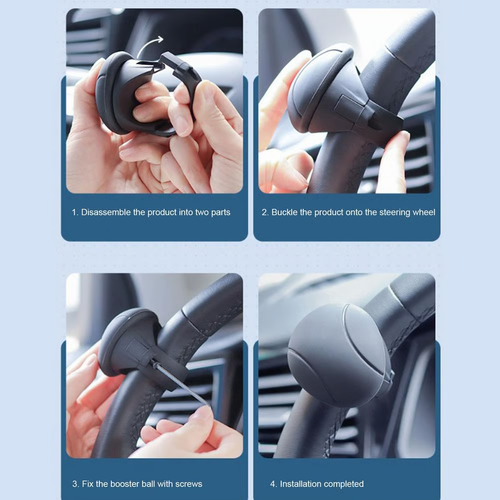 1. Disassemble the product into two parts

2. Buckle the product onto the steering wheel

3. Fix the booster ball with screws

4. Installation completed