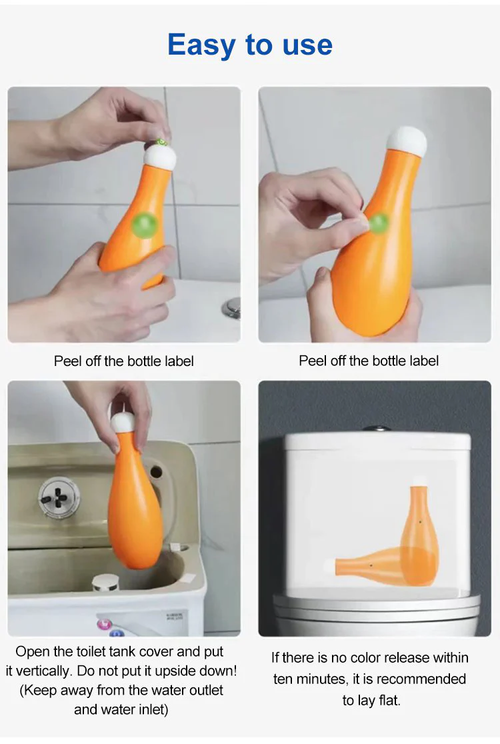 Easy to use

Peel off the bottle label

Peel off the bottle label

Open the toilet tank cover and put it vertically. Do not put it upside down! (Keep away from the water outlet and water inlet)

If there is no color release within ten minutes, it is recommended to lay flat.