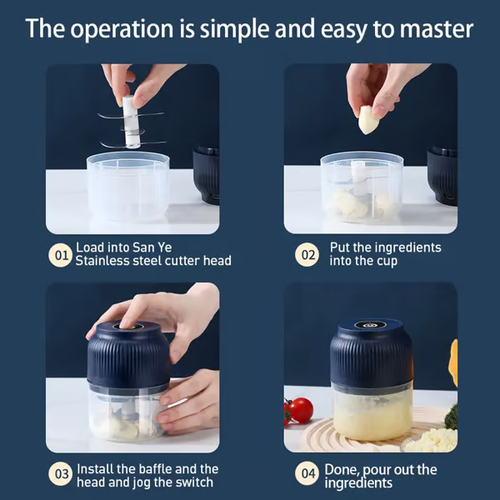 The operation is simple and easy to master

01 Load into San Ye Stainless steel cutter head

02 Put the ingredients into the cup

03 Install the baffle and the head and jog the switch

04 Done, pour out the ingredients