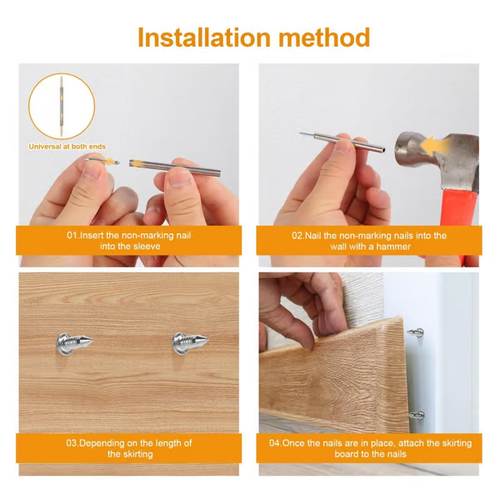 Installation method

Universal at both ends

01.Insert the non-marking nail into the sleeve

02.Nail the non-marking nails into the wall with a hammer

03.Depending on the length of the skirting

04.Once the nails are in place, attach the skirting board to the nails