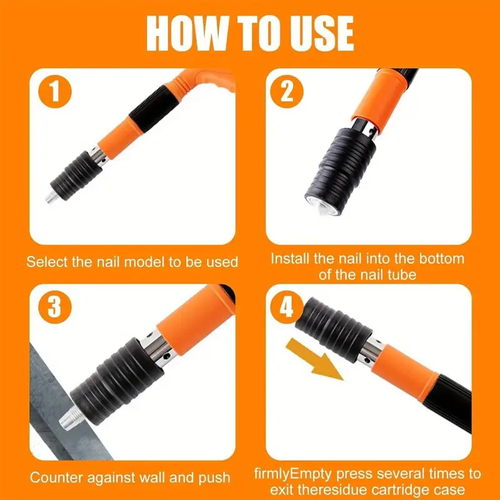 HOW TO USE

1

Select the nail model to be used

2

Install the nail into the bottom of the nail tube

3

Counter against wall and push

4

firmlyEmpty press several times to exit theresidue cartridge case