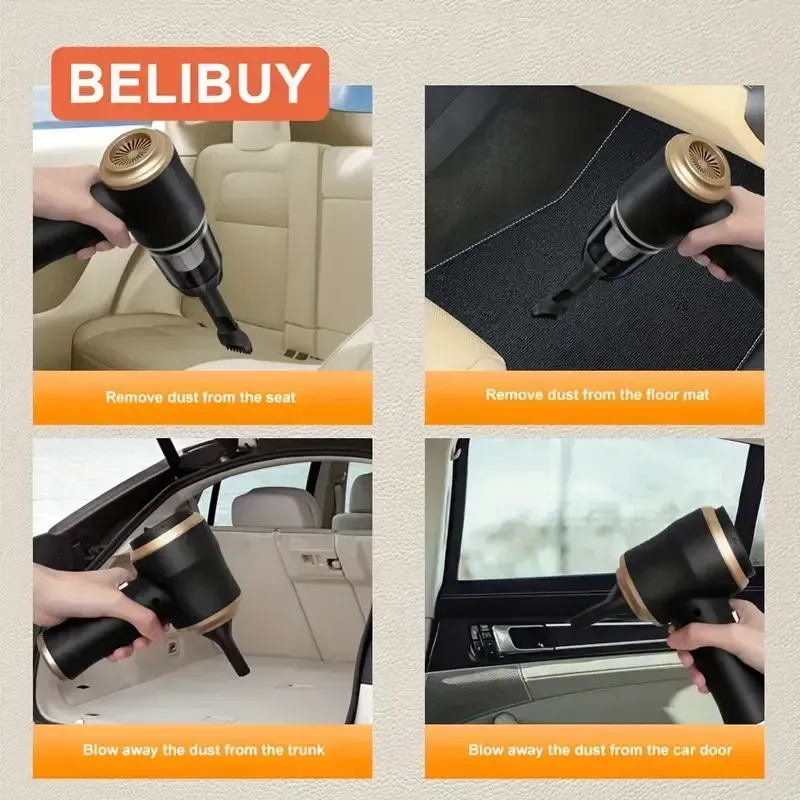 BELIBUY

Remove dust from the seat

Remove dust from the floor mat

Blow away the dust from the trunk

Blow away the dust from the car door