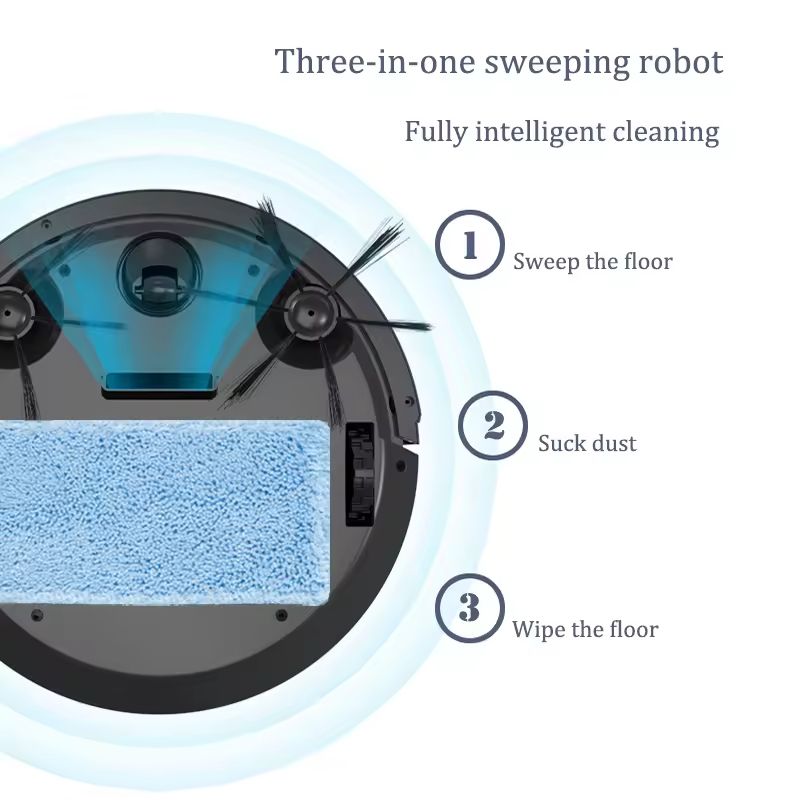 Three-in-one sweeping robot

Fully intelligent cleaning

1 Sweep the floor

2 Suck dust

3 Wipe the floor