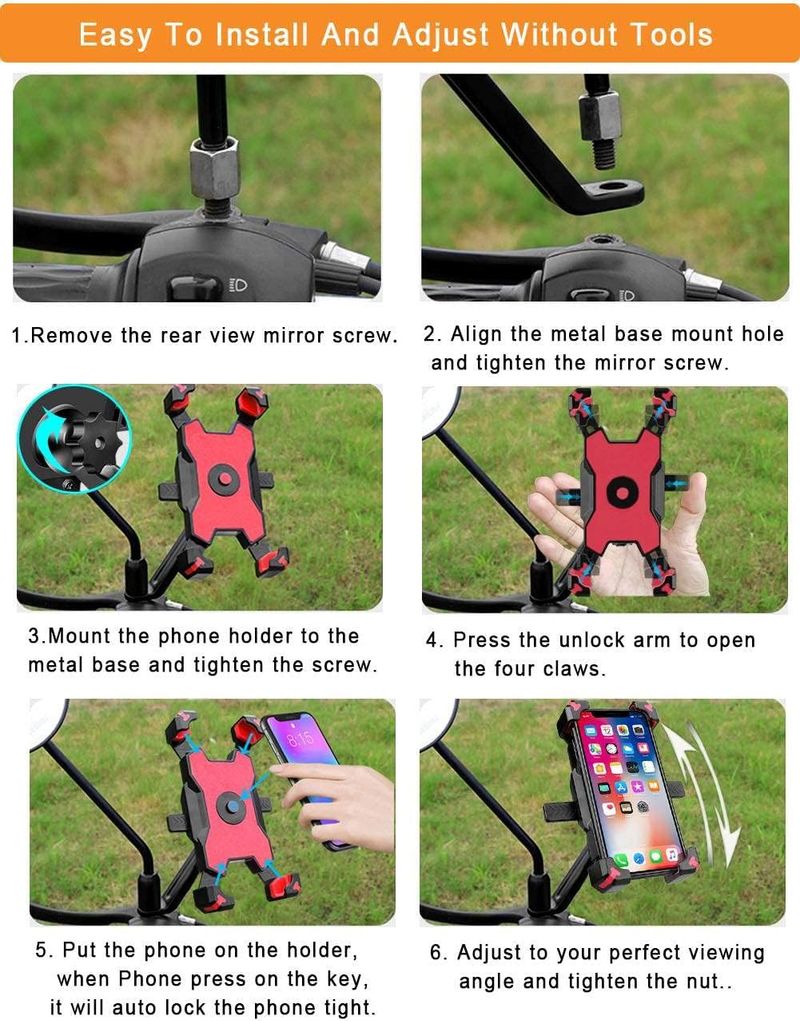 Easy To Install And Adjust Without Tools

1.Remove the rear view mirror screw.

2. Align the metal base mount hole and tighten the mirror screw.

3.Mount the phone holder to the metal base and tighten the screw.

4. Press the unlock arm to open the four claws.

8:15

5. Put the phone on the holder, when Phone press on the key, it will auto lock the phone tight.

6. Adjust to your perfect viewing angle and tighten the nut..