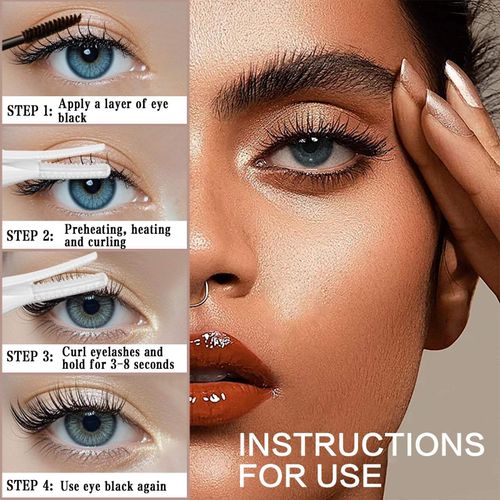 STEP 1: Apply a layer of eye black

STEP 2: Preheating, heating and curling

STEP 3: Curl eyelashes and hold for 3-8 seconds

STEP 4: Use eye black again

INSTRUCTIONS FOR USE