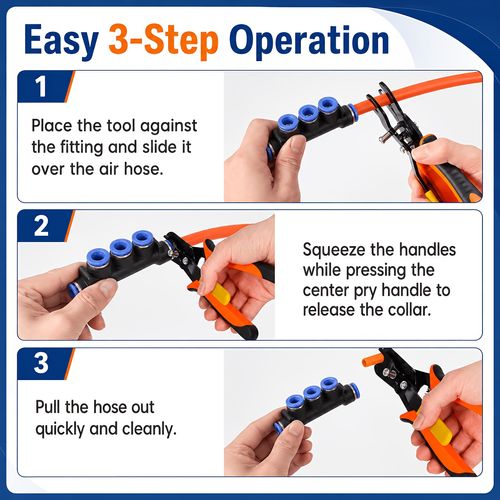 Easy 3-Step Operation

1

Place the tool against the fitting and slide it over the air hose.

2

Squeeze the handles while pressing the center pry handle to release the collar.

3

Pull the hose out quickly and cleanly.