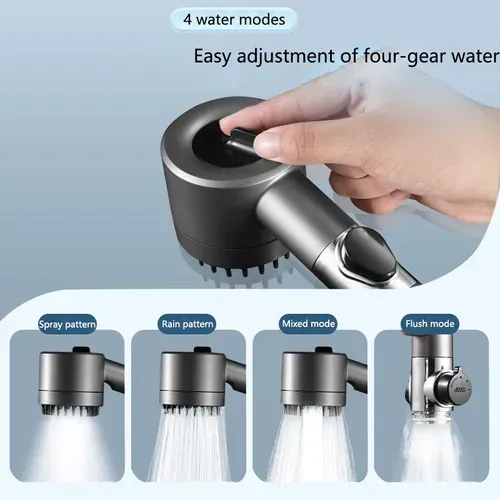 4 water modes

Easy adjustment of four-gear water

Spray pattern

Rain pattern

Mixed mode

Flush mode