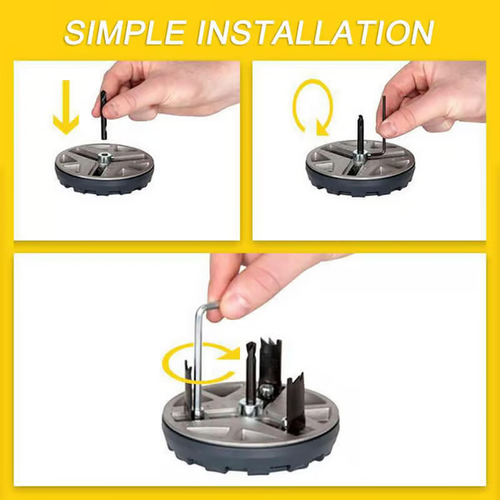 SIMPLE INSTALLATION